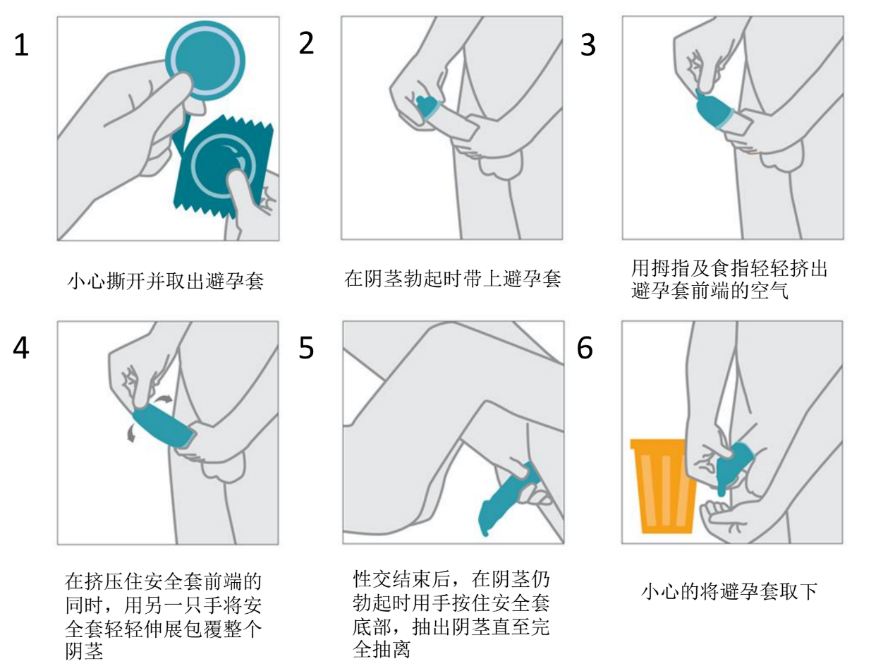 1

小心撕开并取出避孕套

2

在阴茎勃起时带上避孕套

3

用拇指及食指轻轻挤出避孕套前端的空气

4

在挤压住安全套前端的同时，用另一只手将安全套轻轻伸展包覆整个阴茎

5

性交结束后，在阴茎仍勃起时用手按住安全套底部，抽出阴茎直至完全抽离

6

小心的将避孕套取下